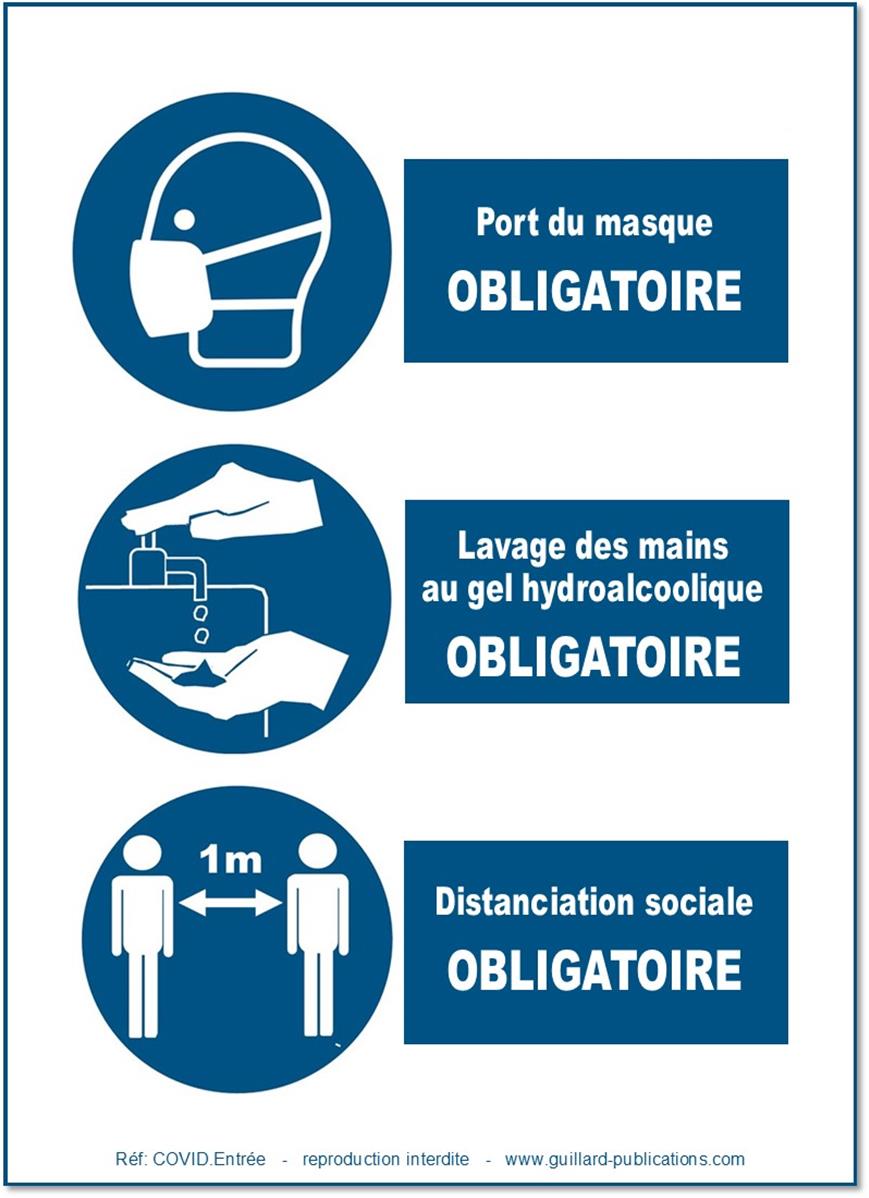 Port du masque
OBLIGATOIRE

Lavage des mains au gel hydroalcoolique
OBLIGATOIRE

1m

Distanciation sociale
OBLIGATOIRE

Réf: COVID.Entrée - reproduction interdite - www.guillard-publications.com